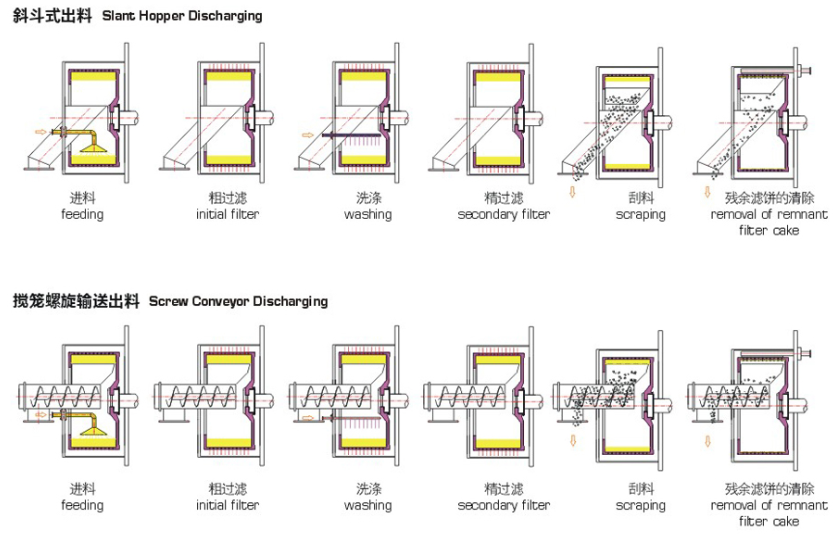 斜斗式出料 Slant Hopper Discharging

进料
feeding

粗过滤
initial filter

洗涤
washing

精过滤
secondary filter

刮料
scraping

残余滤饼的清除
removal of remnant filter cake

搅笼螺旋输送出料 Screw Conveyor Discharging

进料
feeding

粗过滤
initial filter

洗涤
washing

精过滤
secondary filter

刮料
scraping

残余滤饼的清除
removal of remnant filter cake